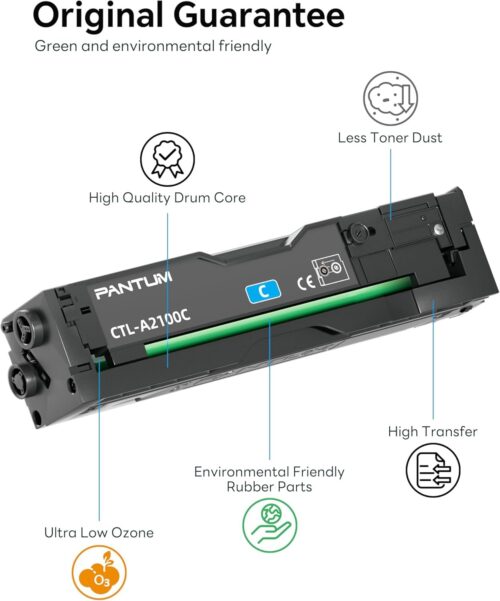 Original Guarantee

Green and environmental friendly

Less Toner Dust

High Quality Drum Core

PANTUM

C

CE

CTL-A2100C

High Transfer

Environmental Friendly Rubber Parts

Ultra Low Ozone

$O_3$