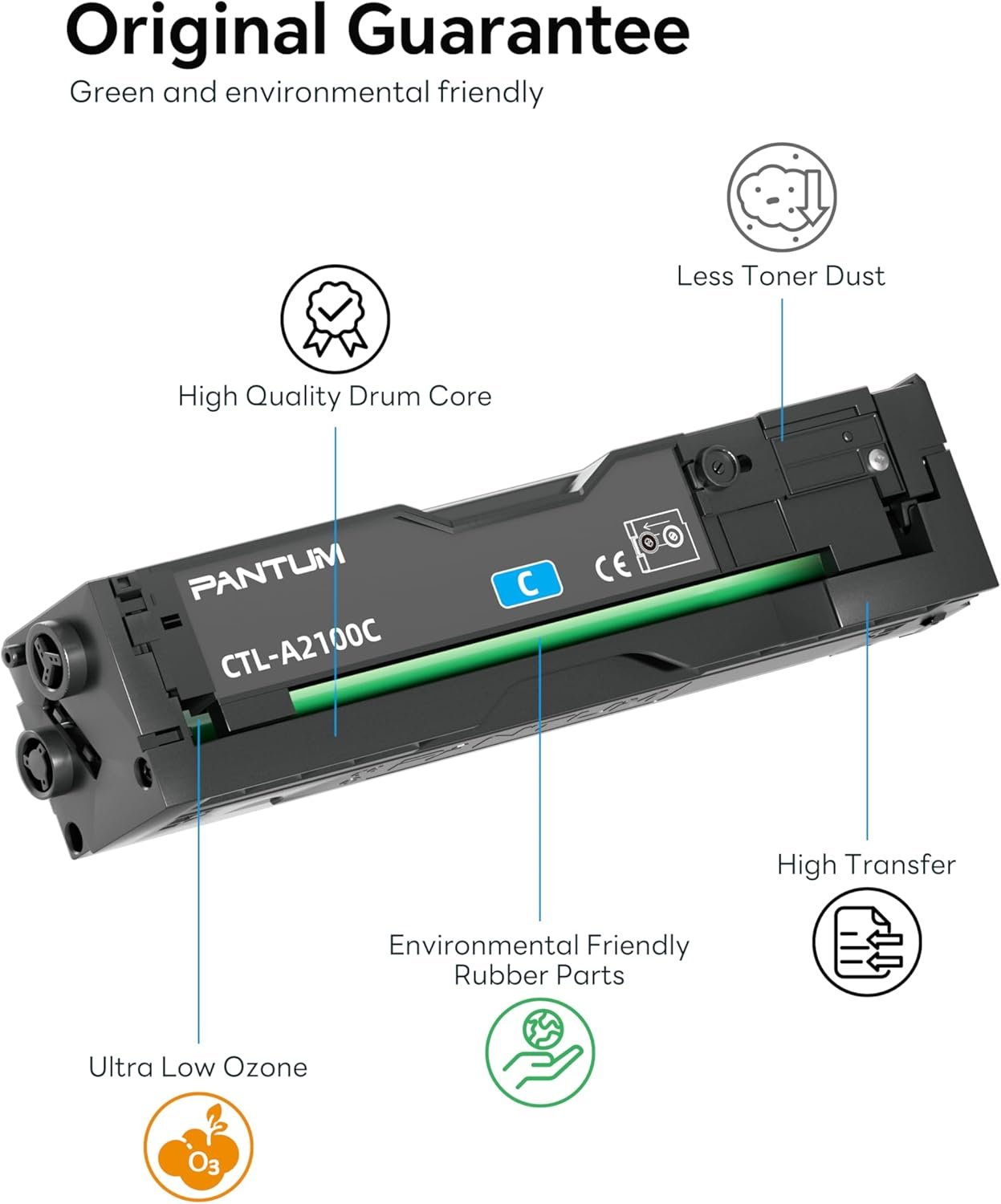 Original Guarantee
Green and environmental friendly

Less Toner Dust

High Quality Drum Core

PANTUM
C
CE
CTL-A2100C

High Transfer

Environmental Friendly Rubber Parts

Ultra Low Ozone

$O_3$